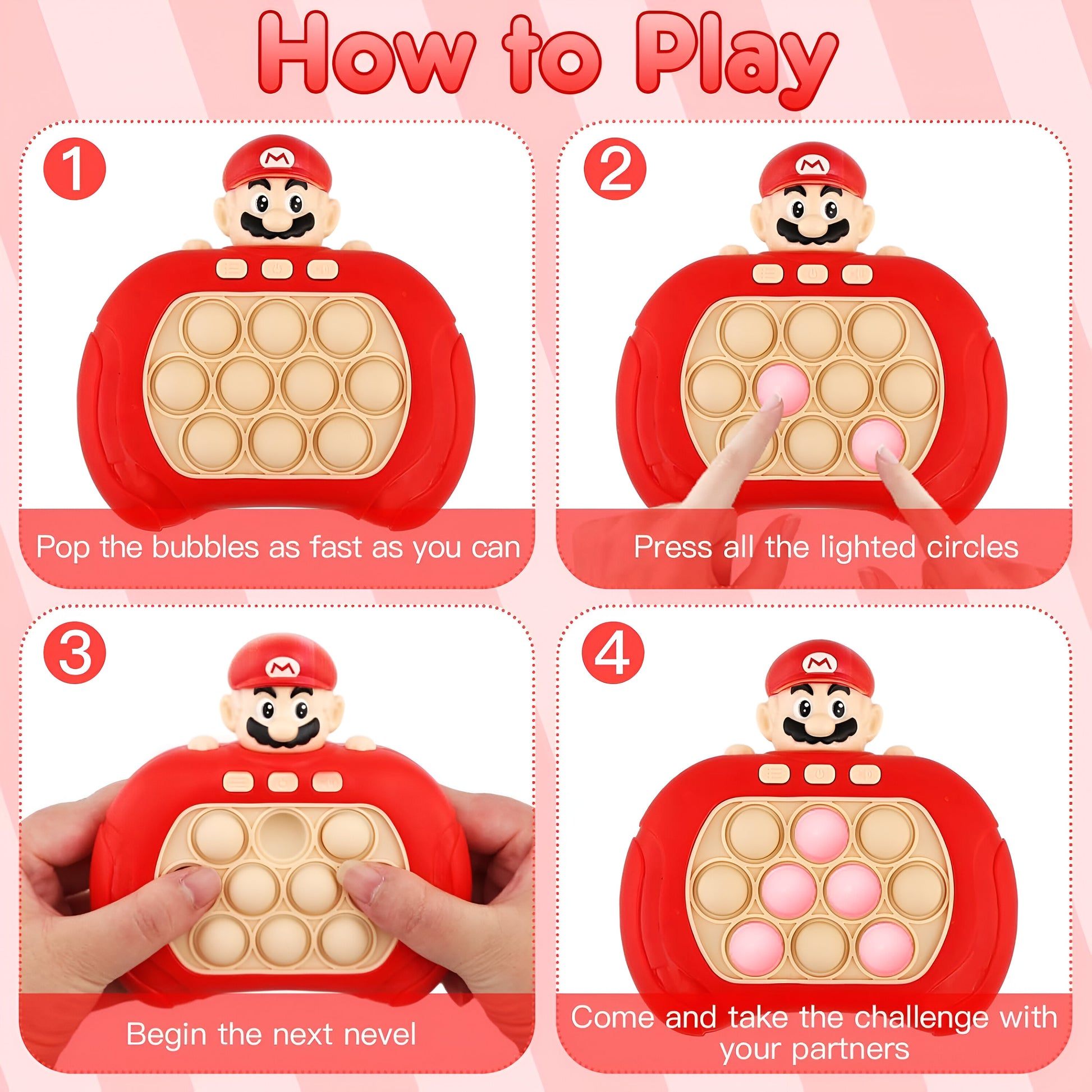 How to Play

1

M

Pop the bubbles as fast as you can

2

M

Press all the lighted circles

3

M

Begin the next nevel

4

M

Come and take the challenge with your partners