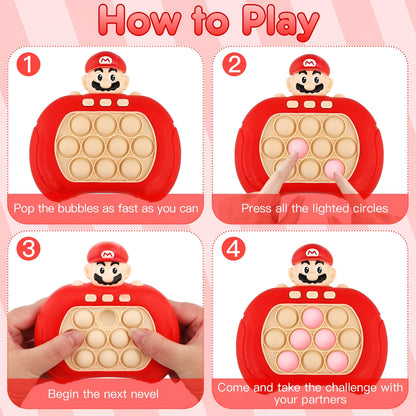 How to Play

1

M

Pop the bubbles as fast as you can

2

M

Press all the lighted circles

3

M

Begin the next nevel

4

M

Come and take the challenge with your partners