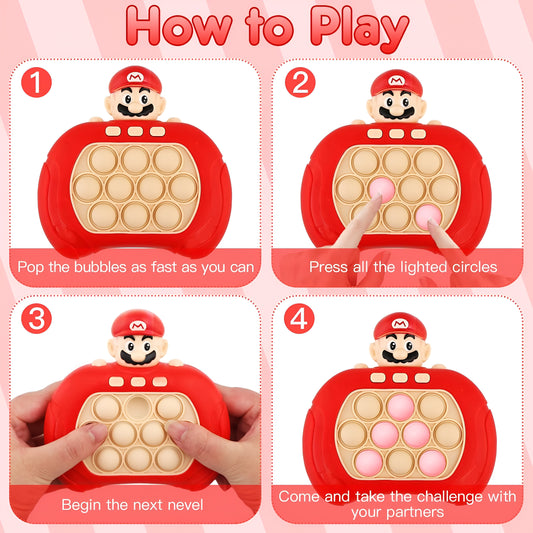 How to Play

1
M
Pop the bubbles as fast as you can

2
M
Press all the lighted circles

3
M
Begin the next nevel

4
M
Come and take the challenge with your partners